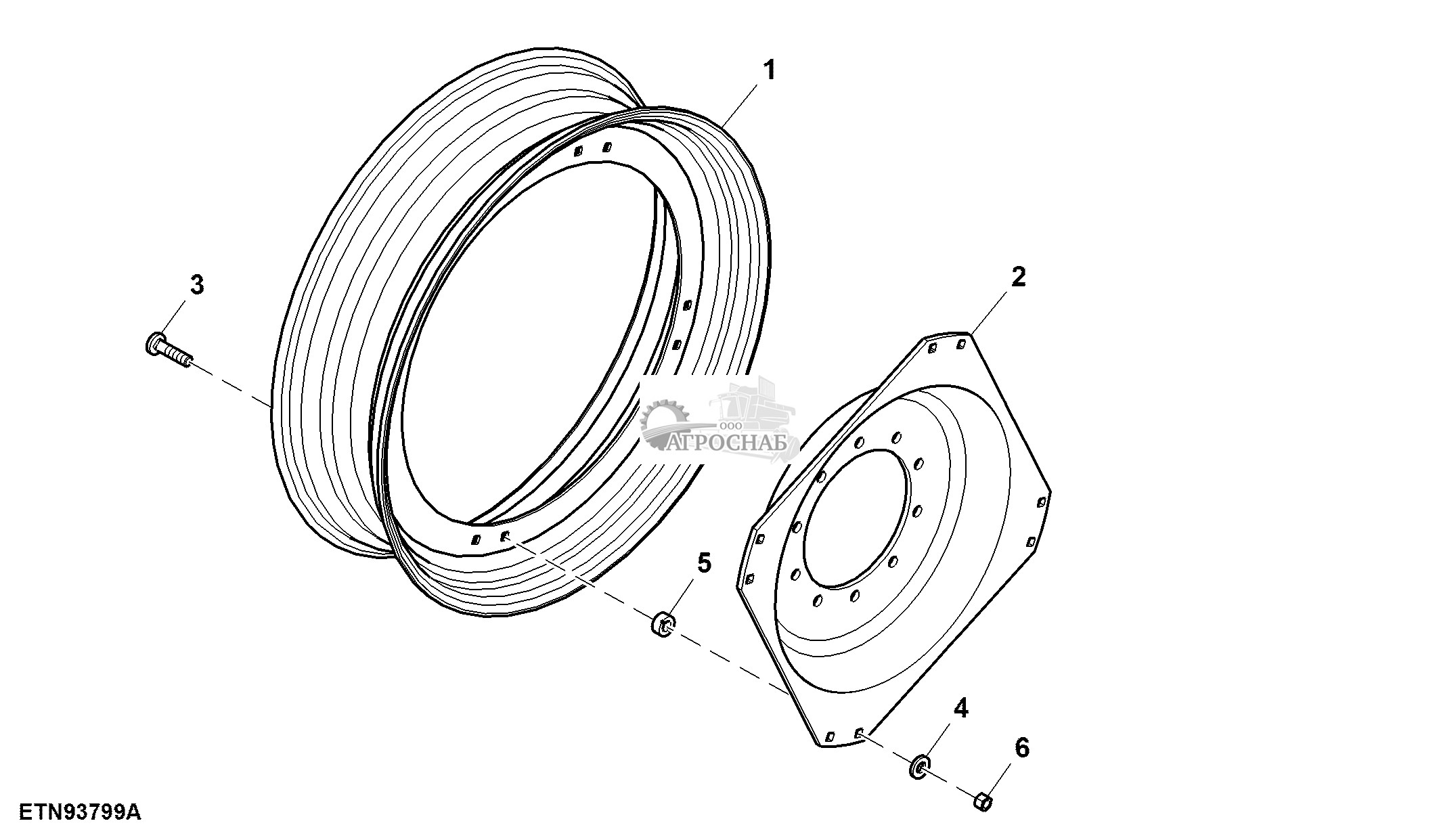 1

3

2

ООО
АГРОСНАБ

5

4

6

ETN93799A